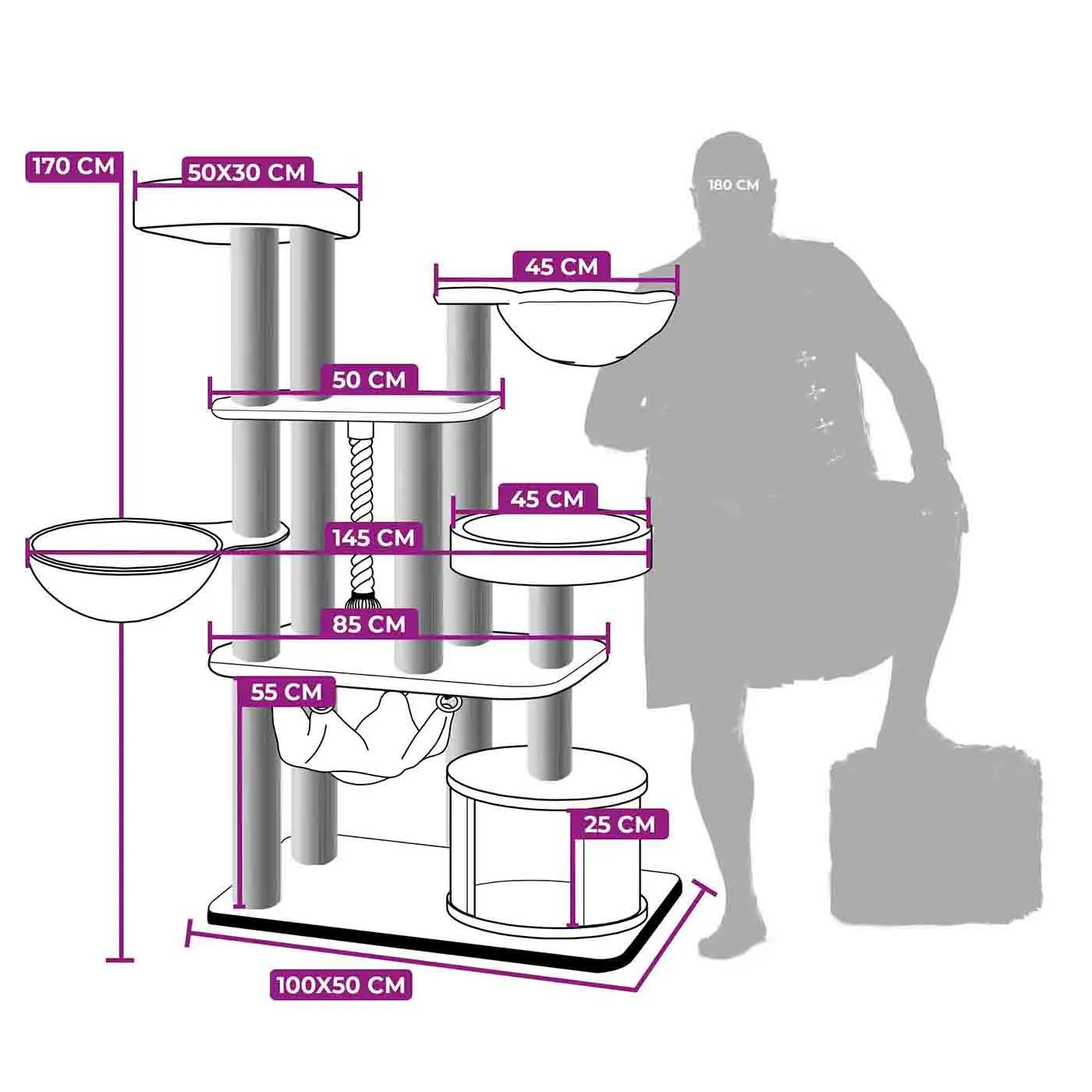 170 CM

50X30 CM

180 CM

45 CM

50 CM

45 CM

145 CM

85 CM

55 CM

25 CM

100X50 CM