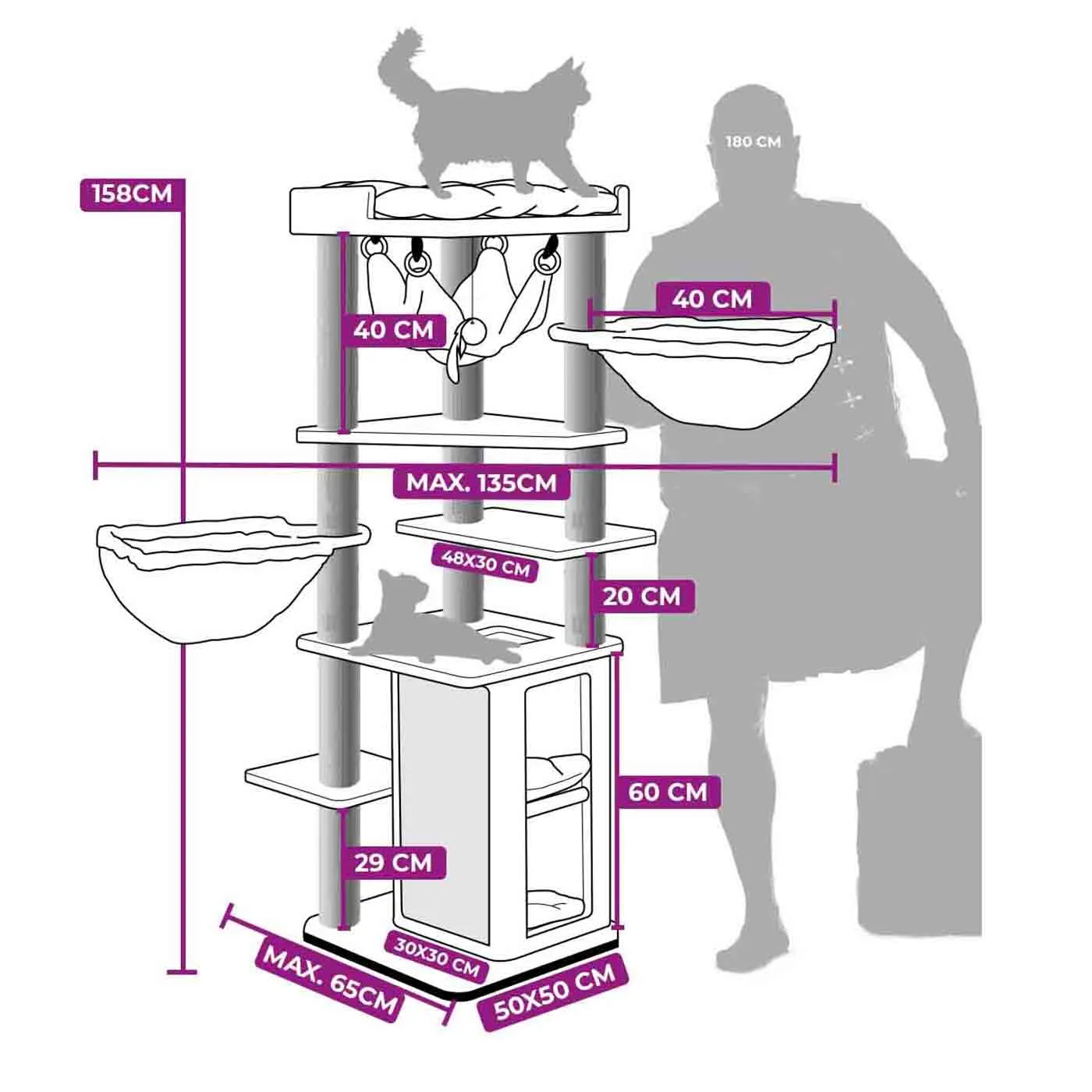 180 CM

158CM

40 CM

40 CM

MAX. 135CM

48X30 CM

20 CM

60 CM

29 CM

30X30 CM

MAX. 65CM

50X50 CM