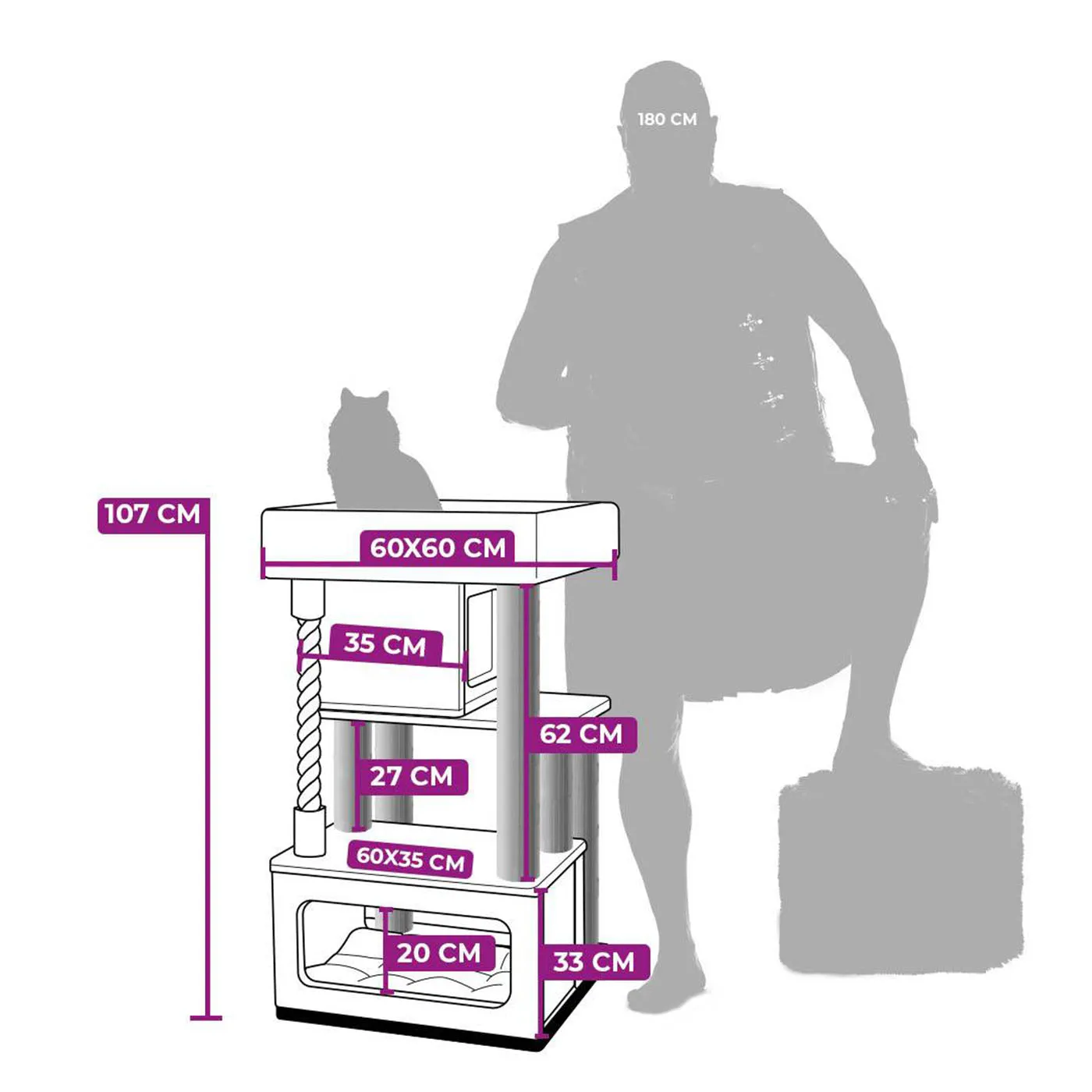 180 CM

107 CM

60X60 CM

35 CM

62 CM

27 CM

60X35 CM

20 CM

33 CM