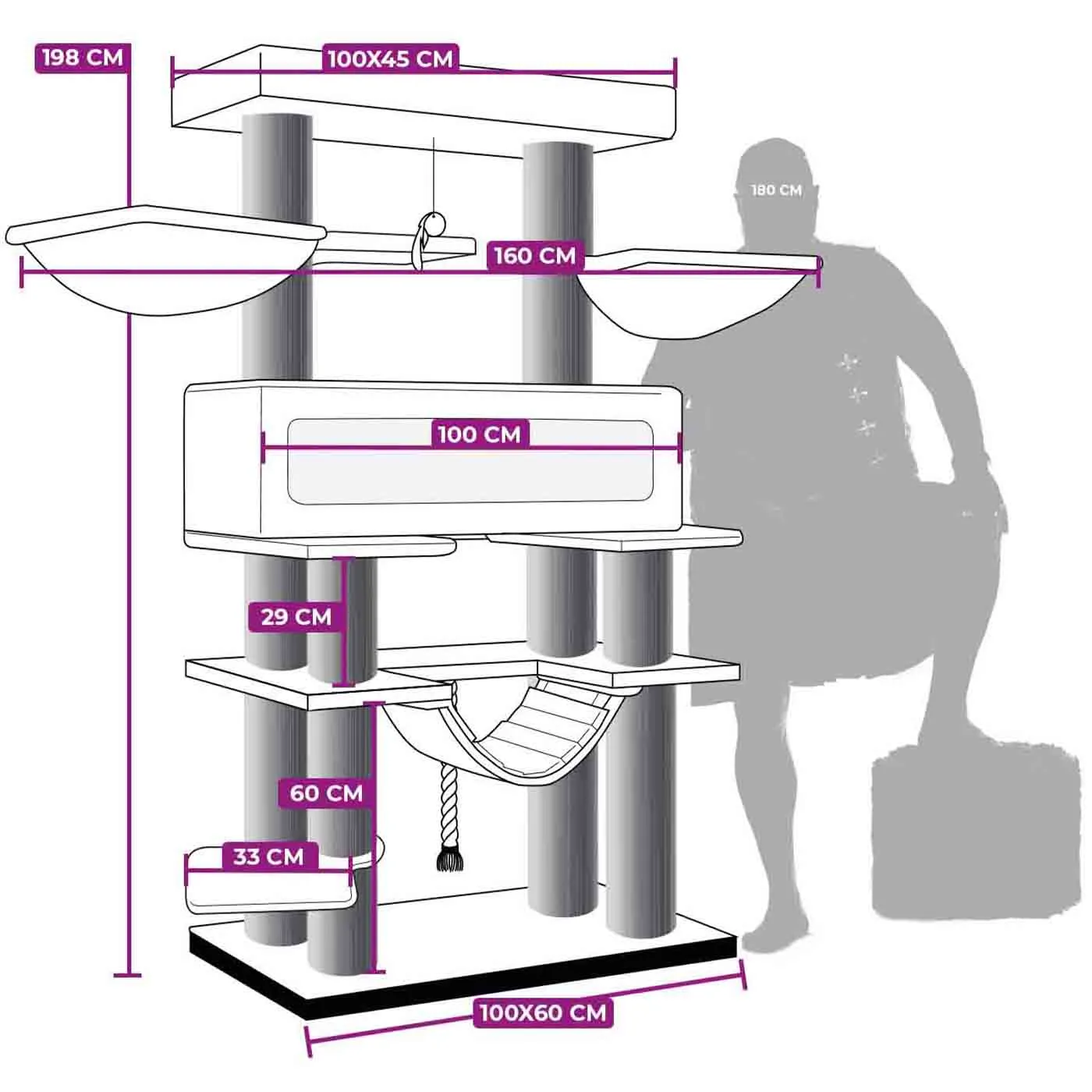 198 CM
100X45 CM
180 CM
160 CM
100 CM
29 CM
60 CM
33 CM
100X60 CM